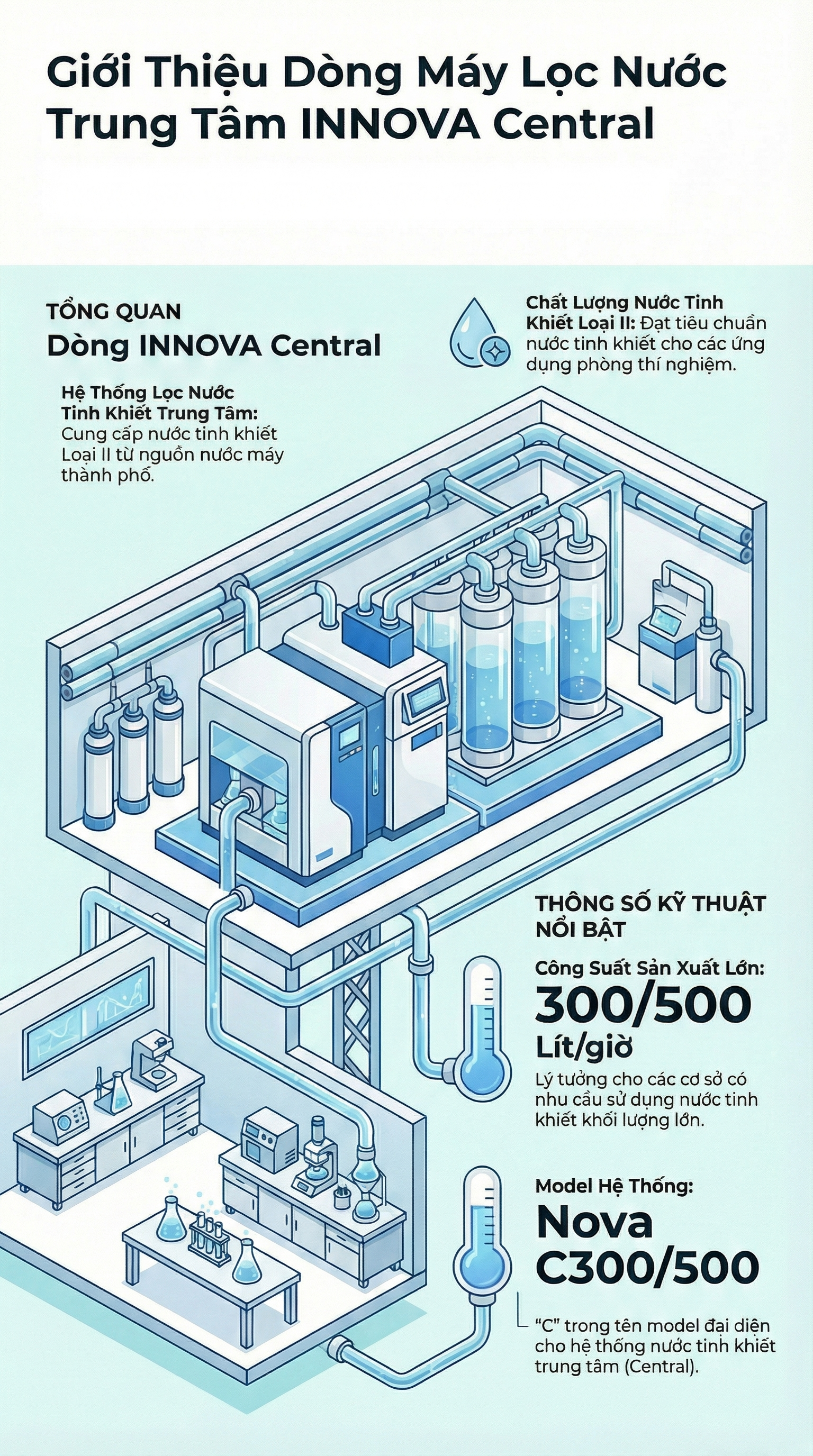 Giới Thiệu Dòng Máy Lọc Nước Trung Tâm INNOVA Central

TỔNG QUAN
Dòng INNOVA Central

Hệ Thống Lọc Nước Tinh Khiết Trung Tâm: Cung cấp nước tinh khiết Loại II từ nguồn nước máy thành phố.

Chất Lượng Nước Tinh Khiết Loại II: Đạt tiêu chuẩn nước tinh khiết cho các ứng dụng phòng thí nghiệm.

THÔNG SỐ KỸ THUẬT NỔI BẬT

Công Suất Sản Xuất Lớn:
300/500
Lít/giờ
Lý tưởng cho các cơ sở có nhu cầu sử dụng nước tinh khiết khối lượng lớn.

Model Hệ Thống:
Nova C300/500
"C" trong tên model đại diện cho hệ thống nước tinh khiết trung tâm (Central).